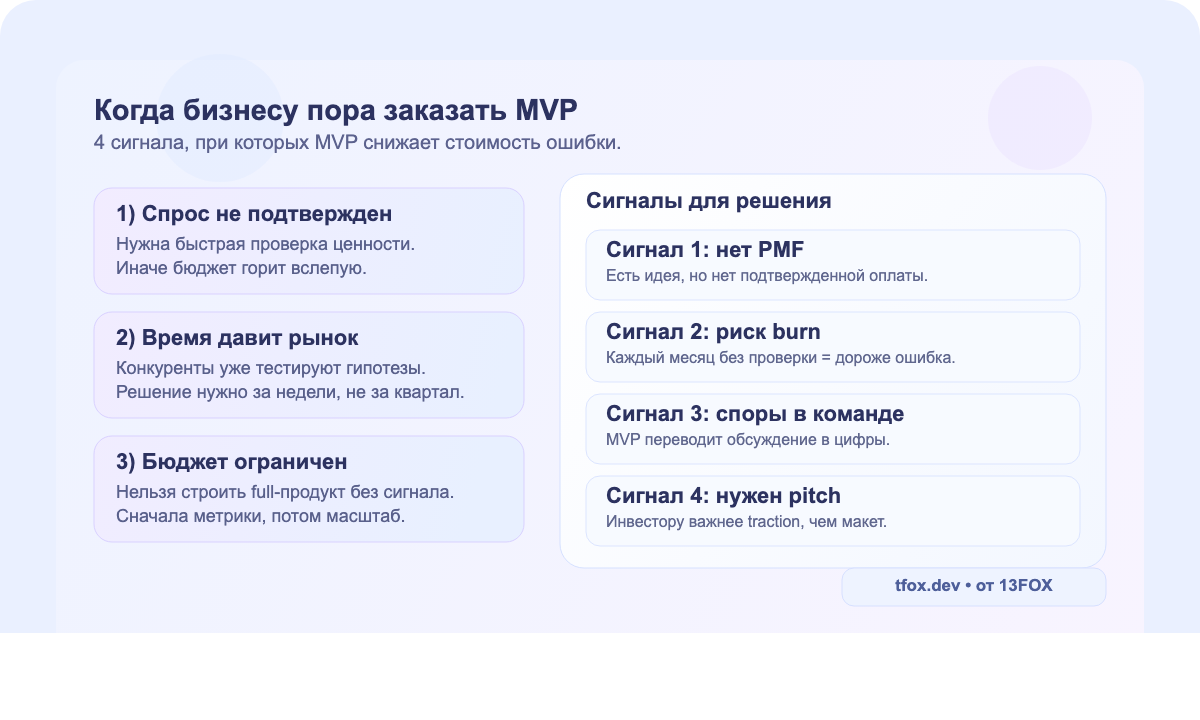 Когда бизнесу пора заказать MVP
4 сигнала, при которых MVP снижает стоимость ошибки.

1) Спрос не подтвержден
Нужна быстрая проверка ценности. Иначе бюджет горит вслепую.

2) Время давит рынок
Конкуренты уже тестируют гипотезы. Решение нужно за недели, не за квартал.

3) Бюджет ограничен
Нельзя строить full-продукт без сигнала. Сначала метрики, потом масштаб.

Сигналы для решения

Сигнал 1: нет PMF
Есть идея, но нет подтвержденной оплаты.

Сигнал 2: риск burn
Каждый месяц без проверки = дороже ошибка.

Сигнал 3: споры в команде
MVP переводит обсуждение в цифры.

Сигнал 4: нужен pitch
Инвестору важнее traction, чем макет.

tfox.dev • от 13FOX